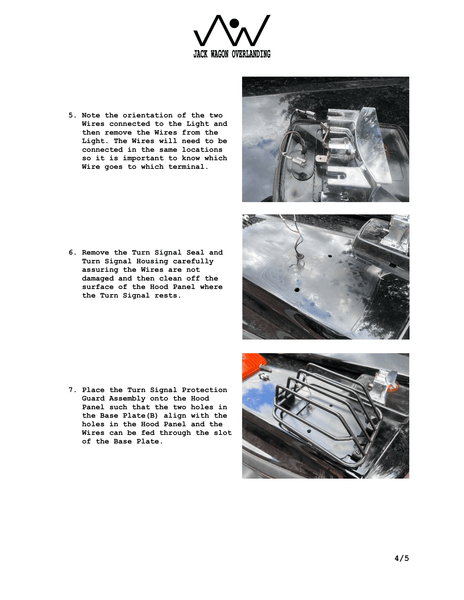 JACK WAGON OVERLANDING

5. Note the orientation of the two Wires connected to the Light and then remove the Wires from the Light. The Wires will need to be connected in the same locations so it is important to know which Wire goes to which terminal.

6. Remove the Turn Signal Seal and Turn Signal Housing carefully assuring the Wires are not damaged and then clean off the surface of the Hood Panel where the Turn Signal rests.

7. Place the Turn Signal Protection Guard Assembly onto the Hood Panel such that the two holes in the Base Plate(B) align with the holes in the Hood Panel and the Wires can be fed through the slot of the Base Plate.

4/5